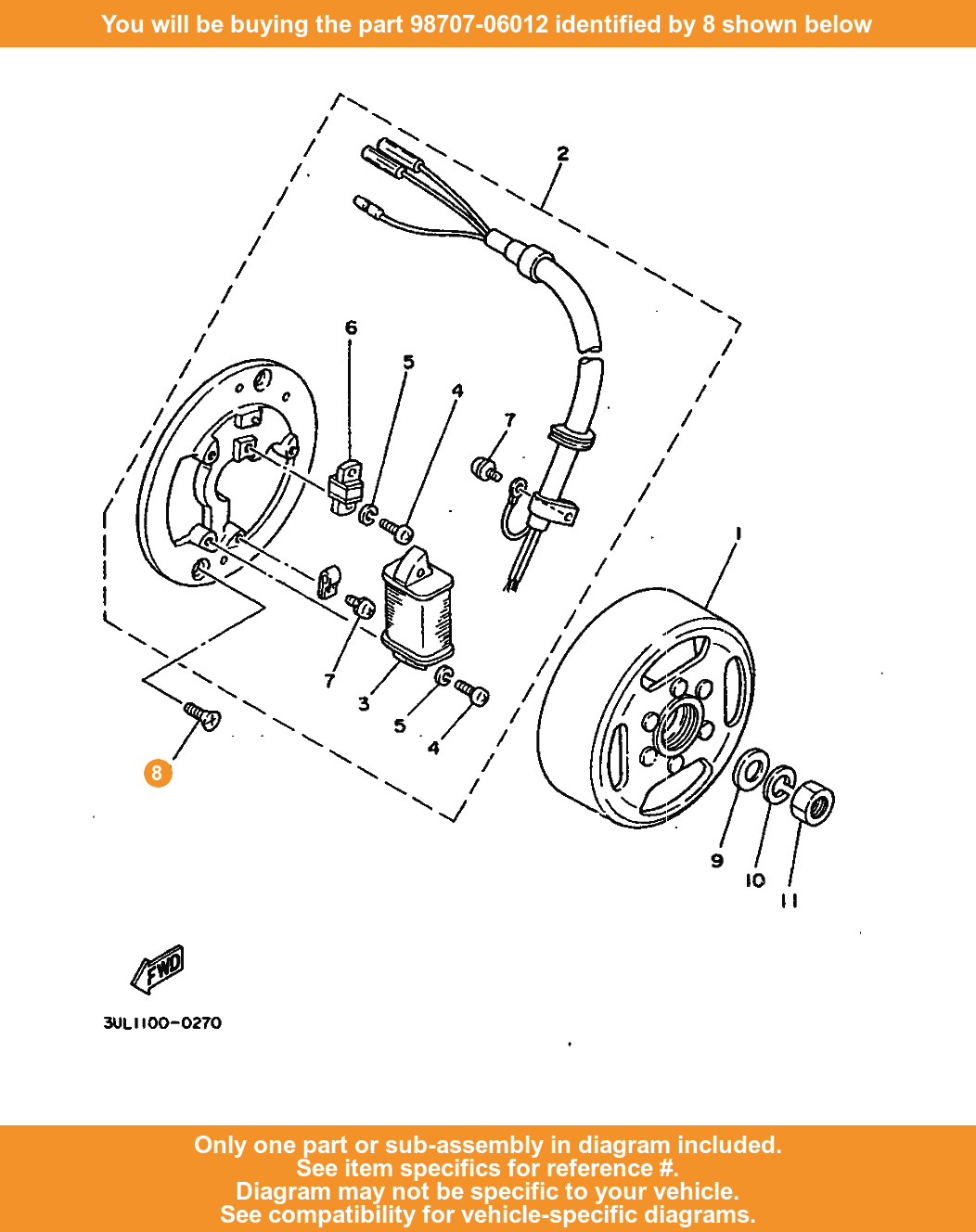 You will be buying the part 98707-06012 identified by 8 shown below

2

6

5

4

7

1

7

3

5

4

8

9

10

11

FWD

3UL1100-0270

Only one part or sub-assembly in diagram included.
See item specifics for reference #.
Diagram may not be specific to your vehicle.
See compatibility for vehicle-specific diagrams.