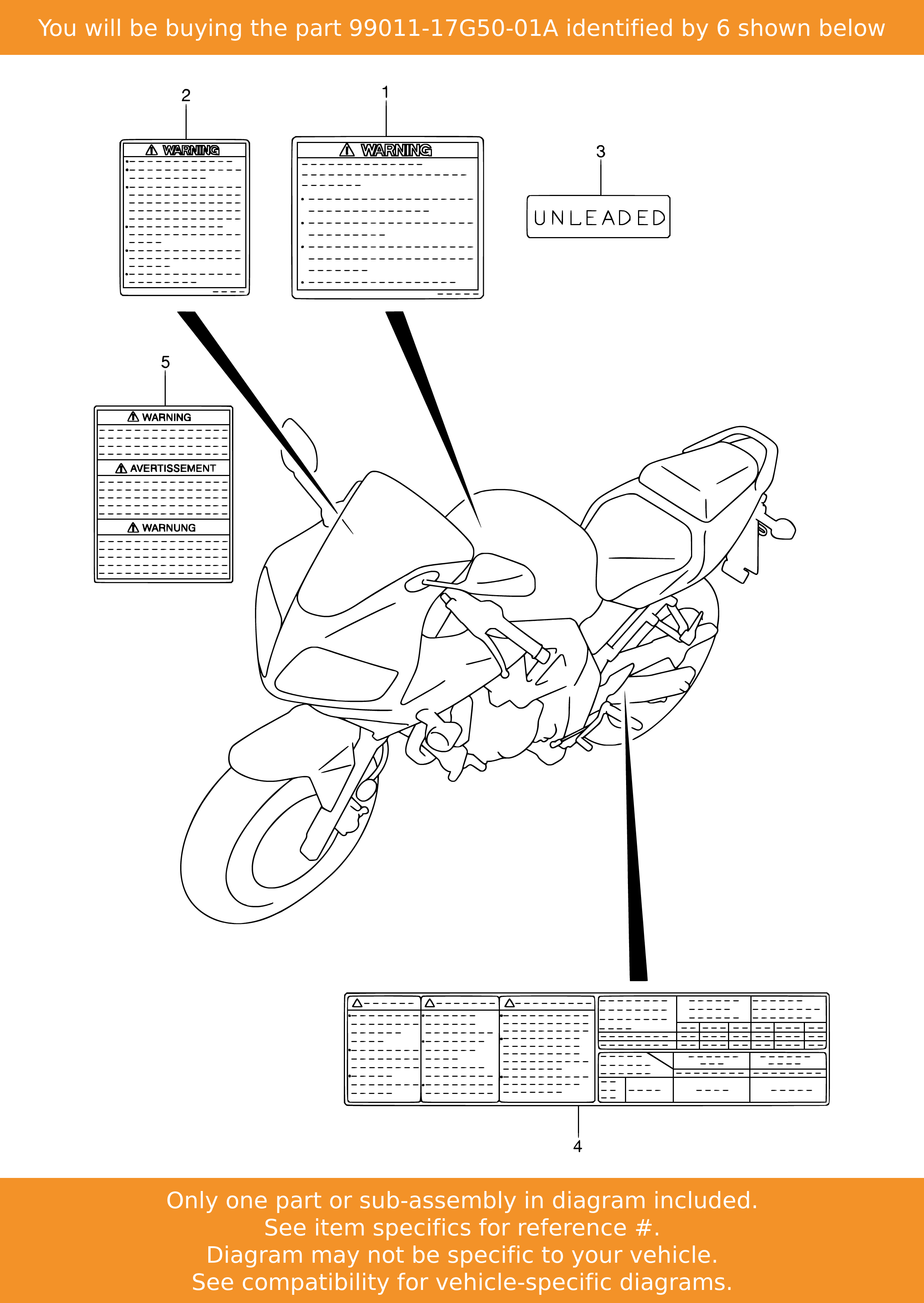 You will be buying the part 99011-17G50-01A identified by 6 shown below

2

WARNING

1

WARNING

3

UNLEADED

5

WARNING

AVERTISSEMENT

WARNUNG

4

Only one part or sub-assembly in diagram included.
See item specifics for reference #.
Diagram may not be specific to your vehicle.
See compatibility for vehicle-specific diagrams.