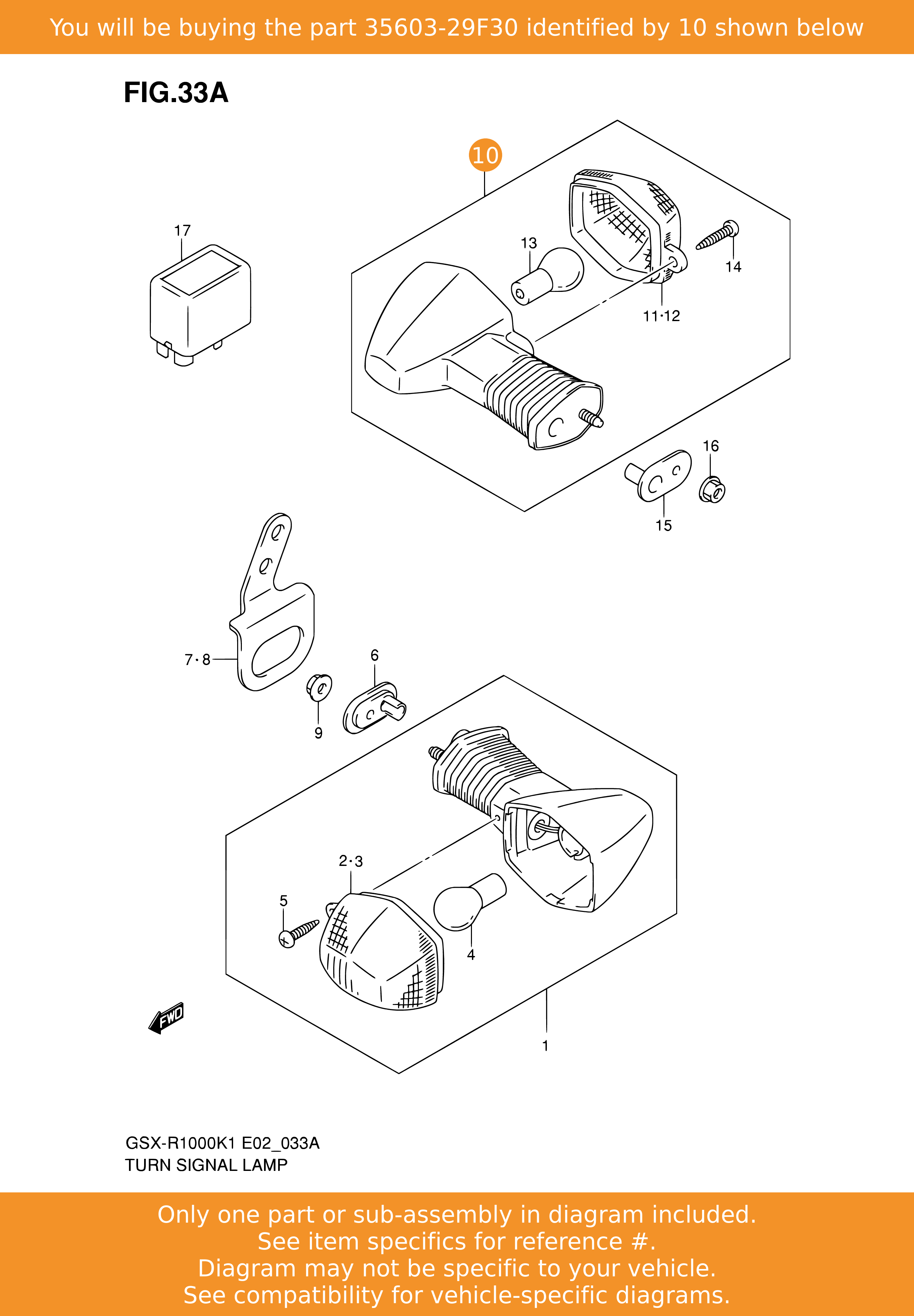 You will be buying the part 35603-29F30 identified by 10 shown below

FIG.33A

10

17

13

14

11·12

16

15

7·8

6

9

2·3

5

4

FWD

1

GSX-R1000K1 E02_033A
TURN SIGNAL LAMP

Only one part or sub-assembly in diagram included.
See item specifics for reference #.
Diagram may not be specific to your vehicle.
See compatibility for vehicle-specific diagrams.