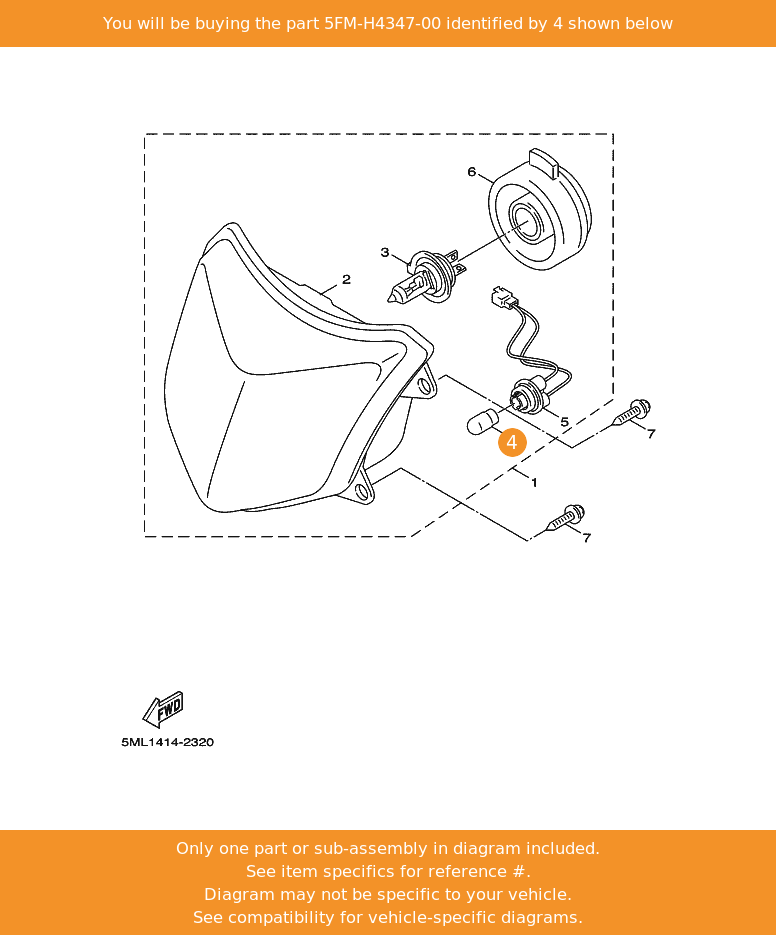 You will be buying the part 5FM-H4347-00 identified by 4 shown below

6
3
2
5
4
7
1
7

FWD

5ML1414-2320

Only one part or sub-assembly in diagram included.
See item specifics for reference #.
Diagram may not be specific to your vehicle.
See compatibility for vehicle-specific diagrams.